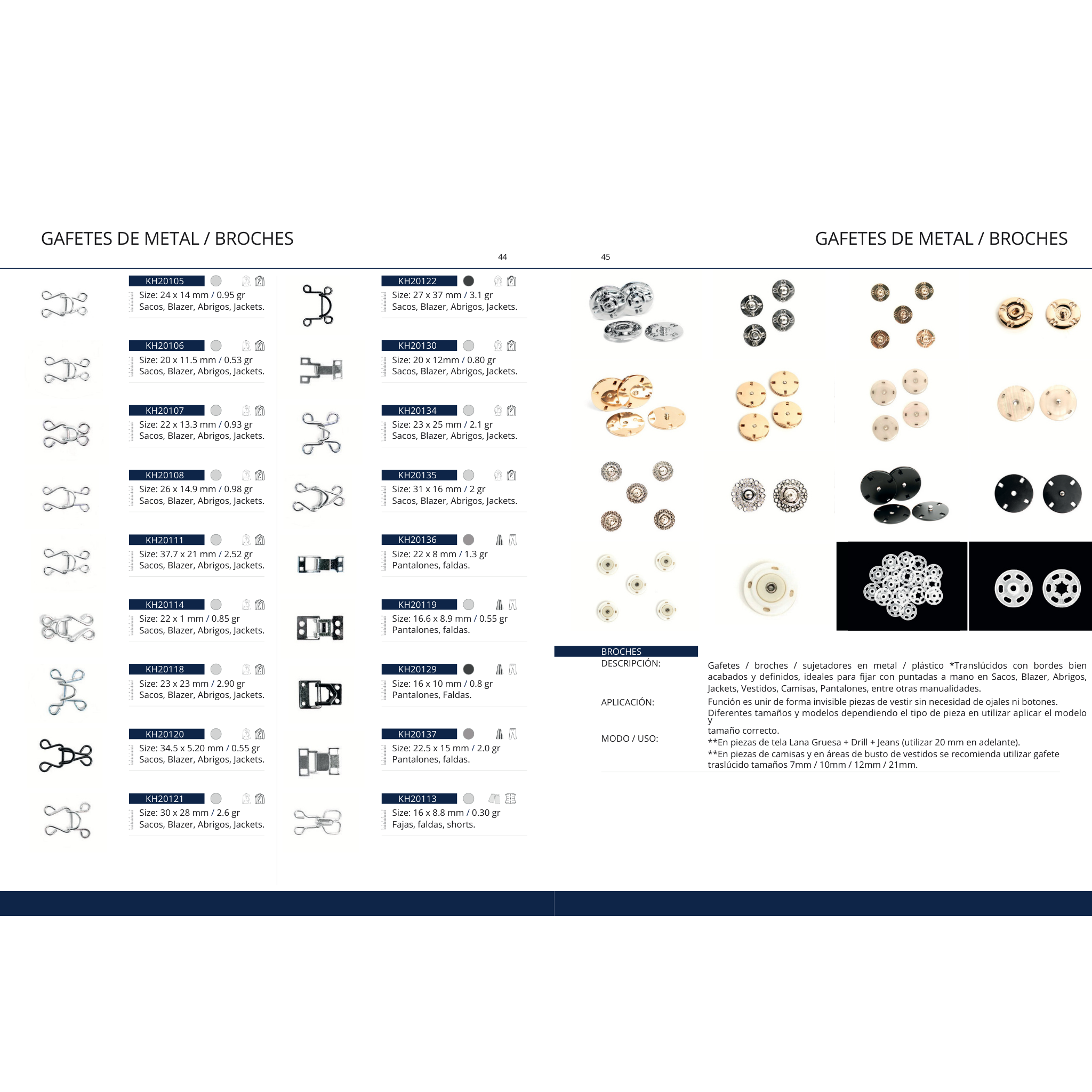 GAFETES DE METAL / BROCHES

44

KH20105
Size: 24 x 14 mm / 0.95 gr
Sacos, Blazer, Abrigos, Jackets.

KH20106
Size: 20 x 11.5 mm / 0.53 gr
Sacos, Blazer, Abrigos, Jackets.

KH20107
Size: 22 x 13.3 mm / 0.93 gr
Sacos, Blazer, Abrigos, Jackets.

KH20108
Size: 26 x 14.9 mm / 0.98 gr
Sacos, Blazer, Abrigos, Jackets.

KH20111
Size: 37.7 x 21 mm / 2.52 gr
Sacos, Blazer, Abrigos, Jackets.

KH20114
Size: 22 x 1 mm / 0.85 gr
Sacos, Blazer, Abrigos, Jackets.

KH20118
Size: 23 x 23 mm / 2.90 gr
Sacos, Blazer, Abrigos, Jackets.

KH20120
Size: 34.5 x 5.20 mm / 0.55 gr
Sacos, Blazer, Abrigos, Jackets.

KH20121
Size: 30 x 28 mm / 2.6 gr
Sacos, Blazer, Abrigos, Jackets.

KH20122
Size: 27 x 37 mm / 3.1 gr
Sacos, Blazer, Abrigos, Jackets.

KH20130
Size: 20 x 12mm / 0.80 gr
Sacos, Blazer, Abrigos, Jackets.

KH20134
Size: 23 x 25 mm / 2.1 gr
Sacos, Blazer, Abrigos, Jackets.

KH20135
Size: 31 x 16 mm / 2 gr
Sacos, Blazer, Abrigos, Jackets.

KH20136
Size: 22 x 8 mm / 1.3 gr
Pantalones, faldas.

KH20119
Size: 16.6 x 8.9 mm / 0.55 gr
Pantalones, faldas.

KH20129
Size: 16 x 10 mm / 0.8 gr
Pantalones, Faldas.

KH20137
Size: 22.5 x 15 mm / 2.0 gr
Pantalones, faldas.

KH20113
Size: 16 x 8.8 mm / 0.30 gr
Fajas, faldas, shorts.

GAFETES DE METAL / BROCHES

45

BROCHES
DESCRIPCIÓN: Gafetes / broches / sujetadores en metal / plástico *Translúcidos con bordes bien acabados y definidos, ideales para fijar con puntadas a mano en Sacos, Blazer, Abrigos, Jackets, Vestidos, Camisas, Pantalones, entre otras manualidades.
APLICACIÓN: Función es unir de forma invisible piezas de vestir sin necesidad de ojales ni botones. Diferentes tamaños y modelos dependiendo el tipo de pieza en utilizar aplicar el modelo y tamaño correcto.
MODO / USO: **En piezas de tela Lana Gruesa + Drill + Jeans (utilizar 20 mm en adelante).
**En piezas de camisas y en áreas de busto de vestidos se recomienda utilizar gafete traslúcido tamaños 7mm / 10mm / 12mm / 21mm.